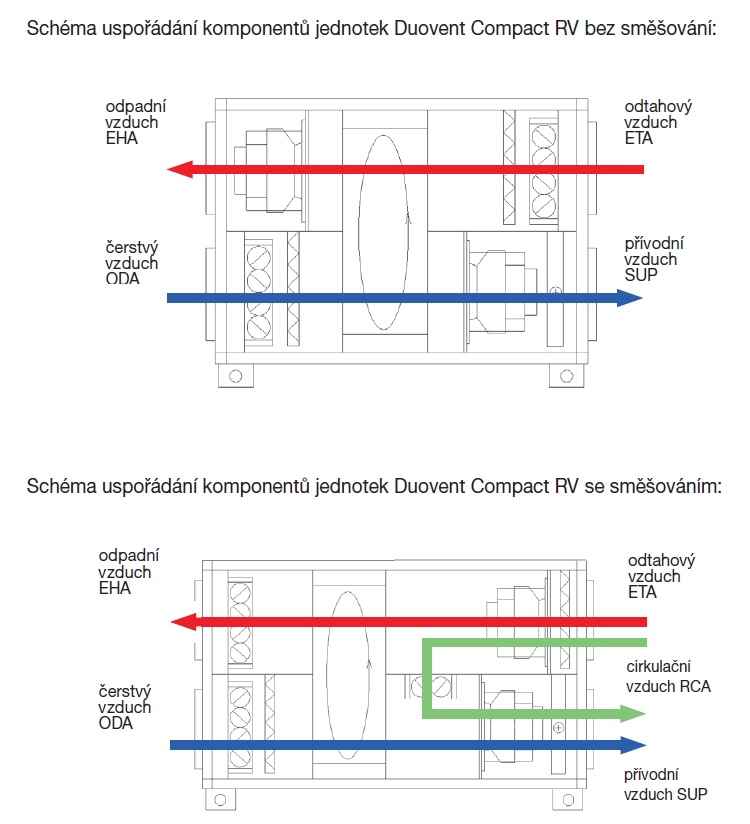 Schéma uspořádání komponentů jednotek Duovent Compact RV bez směšování:

odpadní vzduch EHA

odtahový vzduch ETA

čerstvý vzduch ODA

přívodní vzduch SUP

Schéma uspořádání komponentů jednotek Duovent Compact RV se směšováním:

odpadní vzduch EHA

odtahový vzduch ETA

cirkulační vzduch RCA

čerstvý vzduch ODA

přívodní vzduch SUP