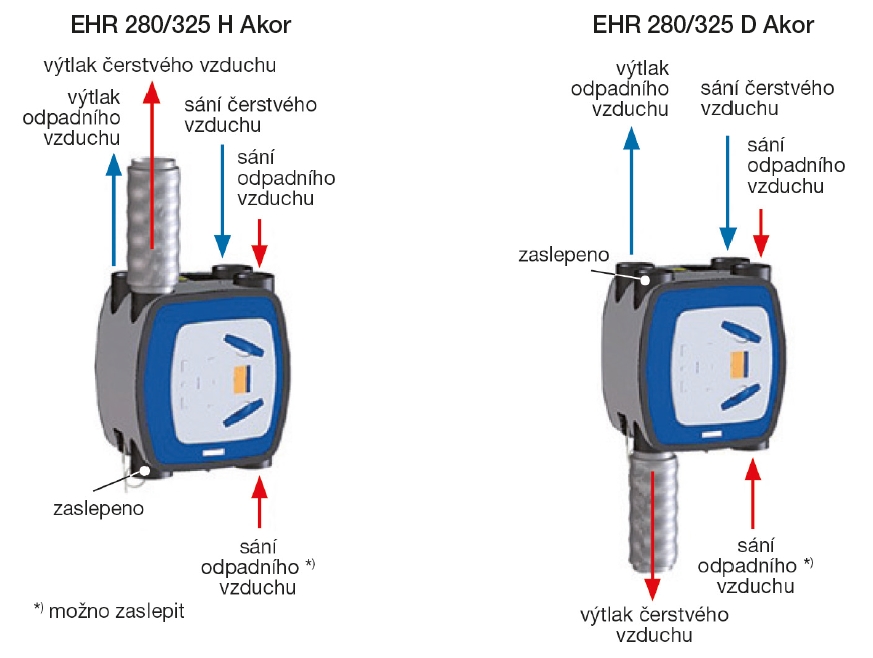 EHR 280/325 H Akor

výtlak čerstvého vzduchu

výtlak odpadního vzduchu

sání čerstvého vzduchu

sání odpadního vzduchu

zaslepeno

sání odpadního *) vzduchu

*) možno zaslepit

EHR 280/325 D Akor

výtlak odpadního vzduchu

sání čerstvého vzduchu

sání odpadního vzduchu

zaslepeno

sání odpadního *) vzduchu

výtlak čerstvého vzduchu