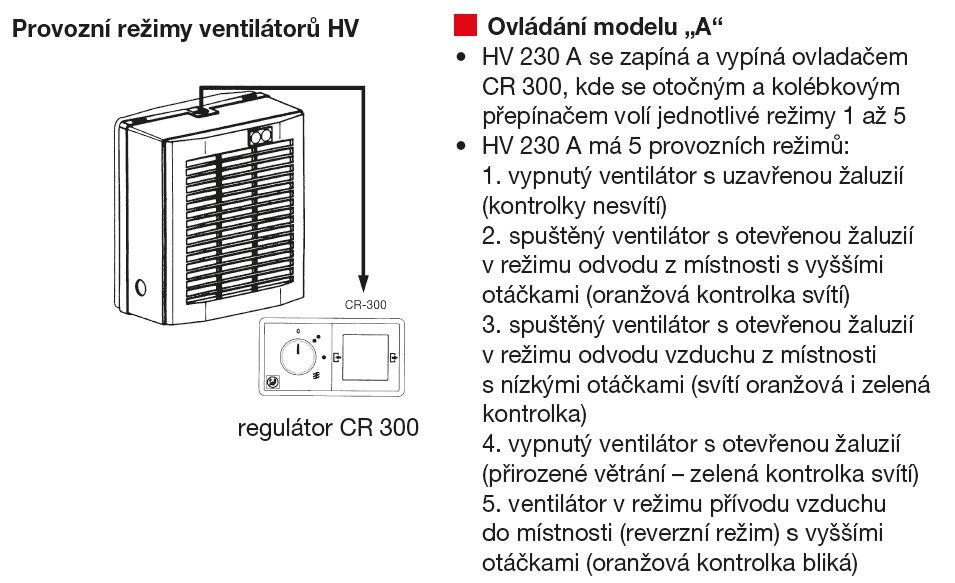 Provozní režimy ventilátorů HV

CR-300

regulátor CR 300

Ovládání modelu „A“

• HV 230 A se zapíná a vypíná ovladačem CR 300, kde se otočným a kolébkovým přepínačem volí jednotlivé režimy 1 až 5
• HV 230 A má 5 provozních režimů:
1. vypnutý ventilátor s uzavřenou žaluzií (kontrolky nesvítí)
2. spuštěný ventilátor s otevřenou žaluzií v režimu odvodu z místnosti s vyššími otáčkami (oranžová kontrolka svítí)
3. spuštěný ventilátor s otevřenou žaluzií v režimu odvodu vzduchu z místnosti s nízkými otáčkami (svítí oranžová i zelená kontrolka)
4. vypnutý ventilátor s otevřenou žaluzií (přirozené větrání – zelená kontrolka svítí)
5. ventilátor v režimu přívodu vzduchu do místnosti (reverzní režim) s vyššími otáčkami (oranžová kontrolka bliká)