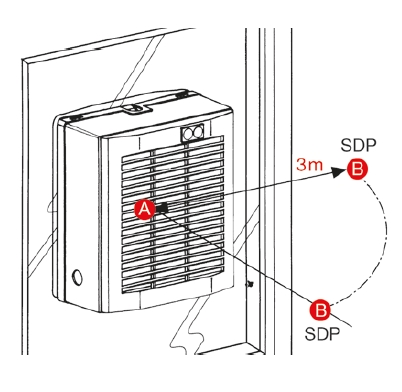 SDP
3m
B
A
B
SDP