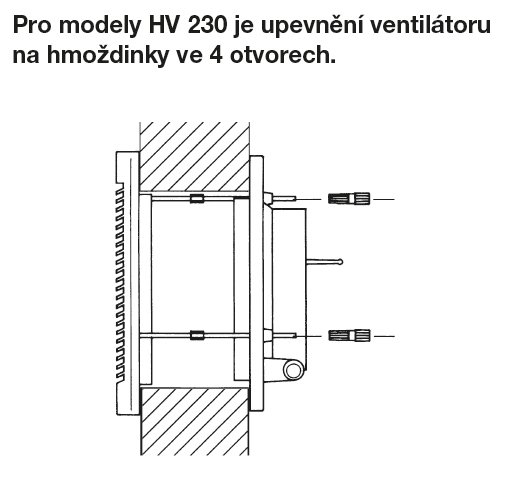 Pro modely HV 230 je upevnění ventilátoru na hmoždinky ve 4 otvorech.