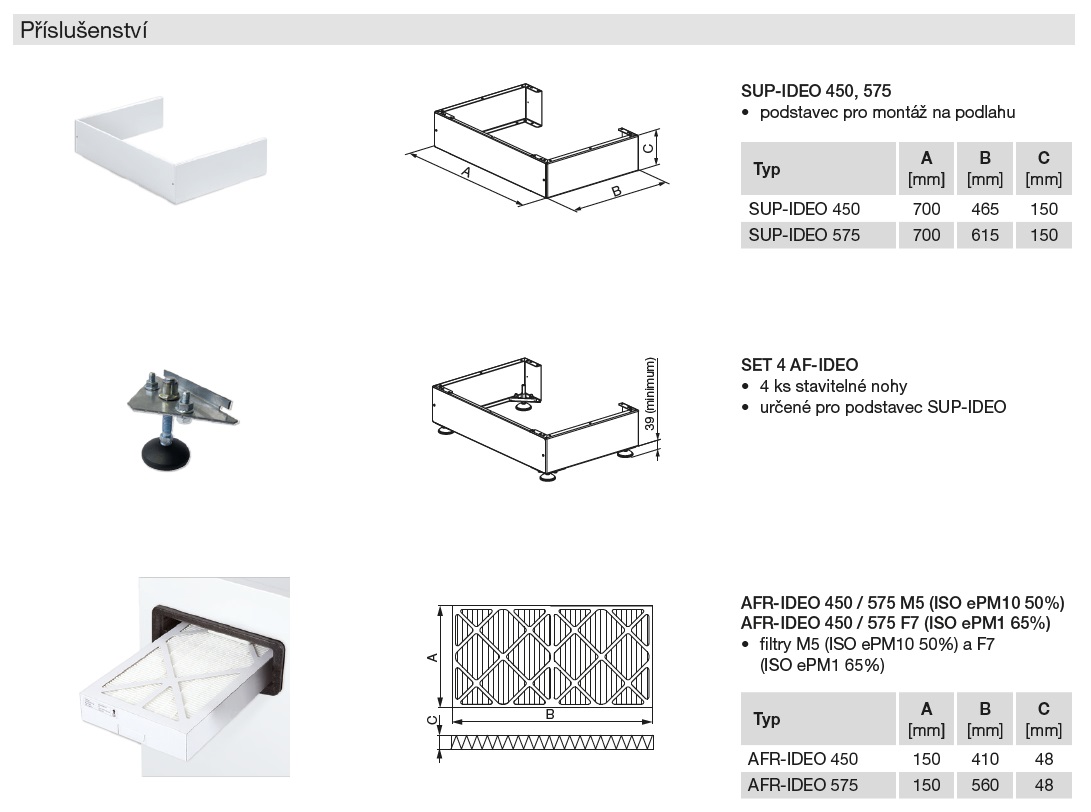 Příslušenství

A
B
C

SUP-IDEO 450, 575
• podstavec pro montáž na podlahu

| Typ | A [mm] | B [mm] | C [mm] |
|---|---|---|---|
| SUP-IDEO 450 | 700 | 465 | 150 |
| SUP-IDEO 575 | 700 | 615 | 150 |

39 (minimum)

SET 4 AF-IDEO
• 4 ks stavitelné nohy
• určené pro podstavec SUP-IDEO

A
B
C

AFR-IDEO 450 / 575 M5 (ISO ePM10 50%)
AFR-IDEO 450 / 575 F7 (ISO ePM1 65%)
• filtry M5 (ISO ePM10 50%) a F7 (ISO ePM1 65%)

| Typ | A [mm] | B [mm] | C [mm] |
|---|---|---|---|
| AFR-IDEO 450 | 150 | 410 | 48 |
| AFR-IDEO 575 | 150 | 560 | 48 |