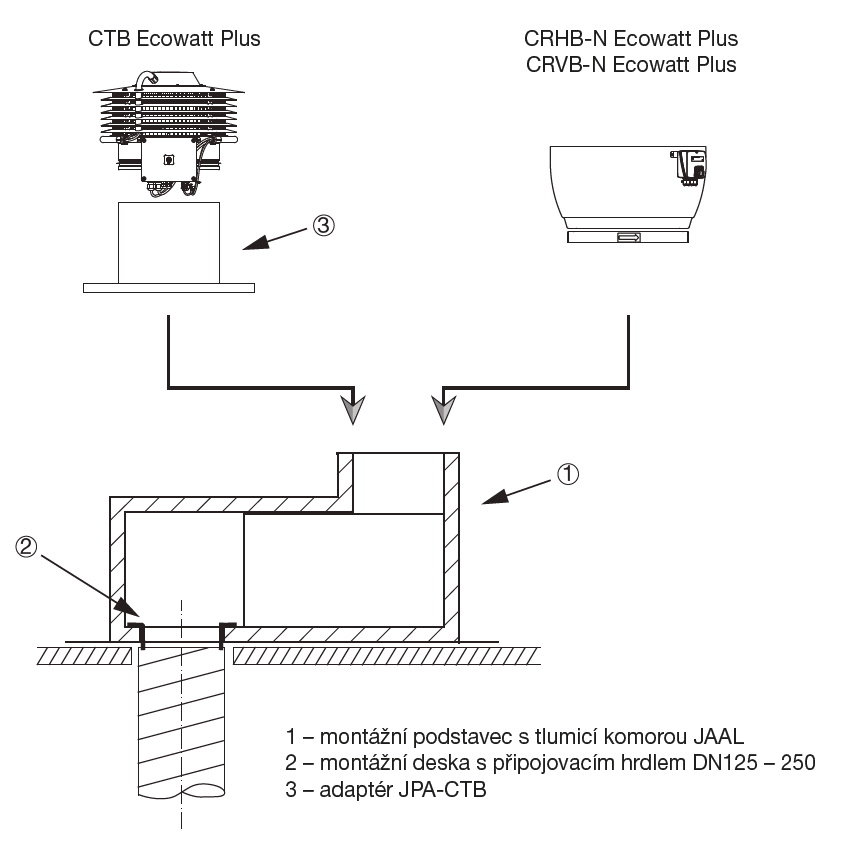 CTB Ecowatt Plus

CRHB-N Ecowatt Plus
CRVB-N Ecowatt Plus

③

①

②

1 – montážní podstavec s tlumicí komorou JAAL
2 – montážní deska s připojovacím hrdlem DN125 – 250
3 – adaptér JPA-CTB