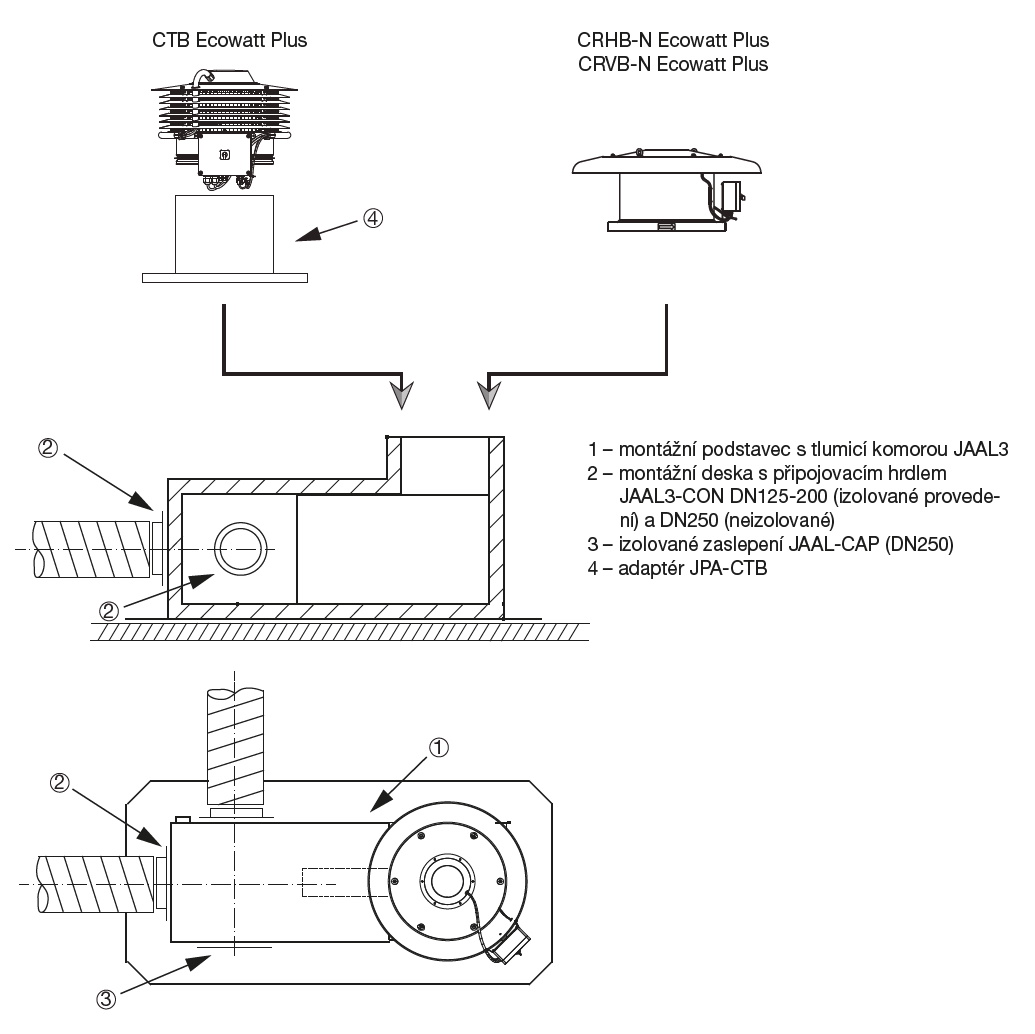 CTB Ecowatt Plus

CRHB-N Ecowatt Plus
CRVB-N Ecowatt Plus

④

②

②

1 – montážní podstavec s tlumicí komorou JAAL3
2 – montážní deska s připojovacím hrdlem JAAL3-CON DN125-200 (izolované provedení) a DN250 (neizolované)
3 – izolované zaslepení JAAL-CAP (DN250)
4 – adaptér JPA-CTB

①

②

③