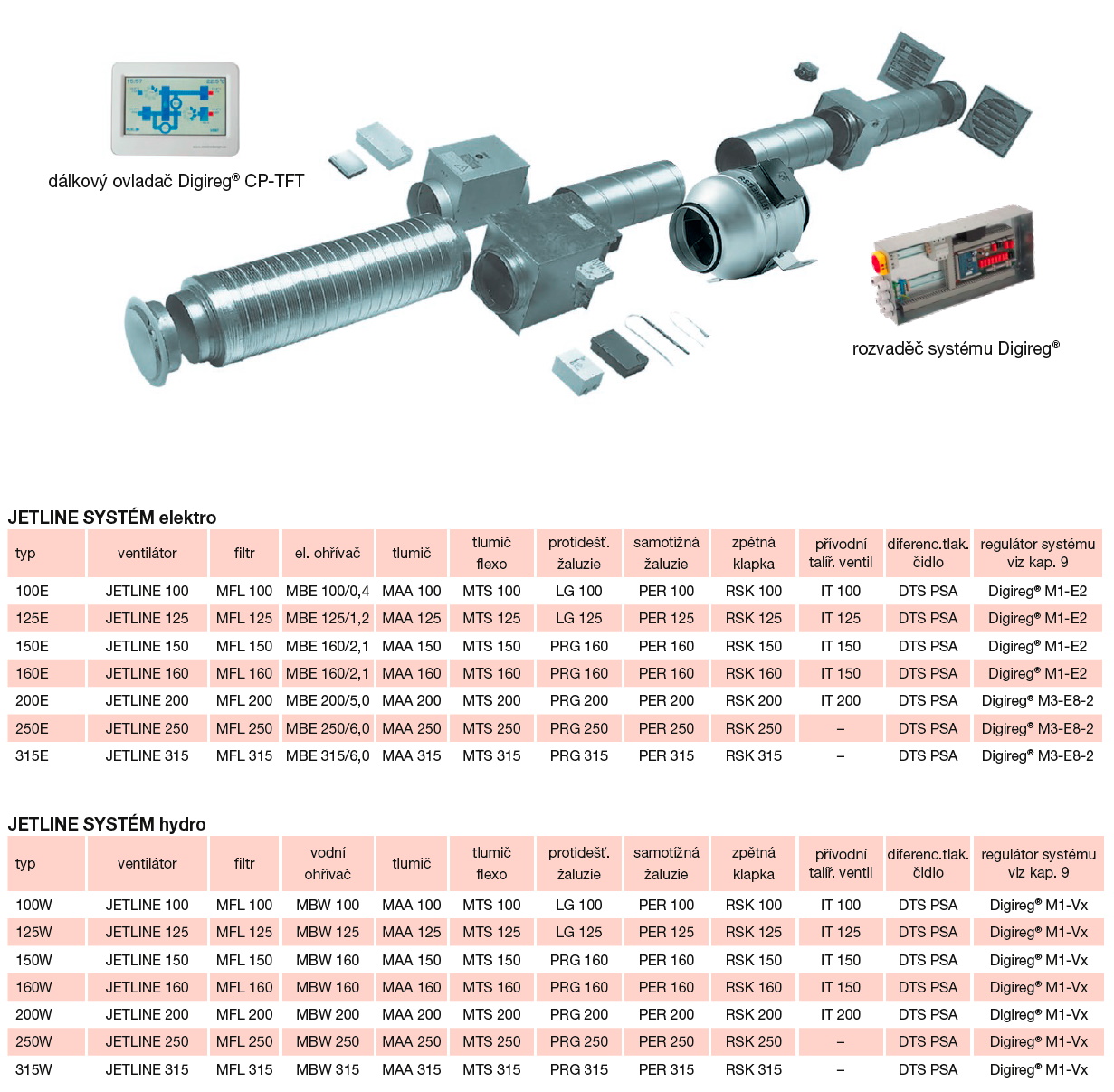 dálkový ovladač Digireg® CP-TFT

rozvaděč systému Digireg®

JETLINE SYSTÉM elektro

| typ | ventilátor | filtr | el. ohřívač | tlumič | tlumič flexo | protidešť. žaluzie | samotížná žaluzie | zpětná klapka | přívodní talíř. ventil | diferenc.tlak. čidlo | regulátor systému viz kap. 9 |
|---|---|---|---|---|---|---|---|---|---|---|---|
| 100E | JETLINE 100 | MFL 100 | MBE 100/0,4 | MAA 100 | MTS 100 | LG 100 | PER 100 | RSK 100 | IT 100 | DTS PSA | Digireg® M1-E2 |
| 125E | JETLINE 125 | MFL 125 | MBE 125/1,2 | MAA 125 | MTS 125 | LG 125 | PER 125 | RSK 125 | IT 125 | DTS PSA | Digireg® M1-E2 |
| 150E | JETLINE 150 | MFL 150 | MBE 160/2,1 | MAA 150 | MTS 150 | PRG 160 | PER 160 | RSK 150 | IT 150 | DTS PSA | Digireg® M1-E2 |
| 160E | JETLINE 160 | MFL 160 | MBE 160/2,1 | MAA 160 | MTS 160 | PRG 160 | PER 160 | RSK 160 | IT 150 | DTS PSA | Digireg® M1-E2 |
| 200E | JETLINE 200 | MFL 200 | MBE 200/5,0 | MAA 200 | MTS 200 | PRG 200 | PER 200 | RSK 200 | IT 200 | DTS PSA | Digireg® M3-E8-2 |
| 250E | JETLINE 250 | MFL 250 | MBE 250/6,0 | MAA 250 | MTS 250 | PRG 250 | PER 250 | RSK 250 | – | DTS PSA | Digireg® M3-E8-2 |
| 315E | JETLINE 315 | MFL 315 | MBE 315/6,0 | MAA 315 | MTS 315 | PRG 315 | PER 315 | RSK 315 | – | DTS PSA | Digireg® M3-E8-2 |

JETLINE SYSTÉM hydro

| typ | ventilátor | filtr | vodní ohřívač | tlumič | tlumič flexo | protidešť. žaluzie | samotížná žaluzie | zpětná klapka | přívodní talíř. ventil | diferenc.tlak. čidlo | regulátor systému viz kap. 9 |
|---|---|---|---|---|---|---|---|---|---|---|---|
| 100W | JETLINE 100 | MFL 100 | MBW 100 | MAA 100 | MTS 100 | LG 100 | PER 100 | RSK 100 | IT 100 | DTS PSA | Digireg® M1-Vx |
| 125W | JETLINE 125 | MFL 125 | MBW 125 | MAA 125 | MTS 125 | LG 125 | PER 125 | RSK 125 | IT 125 | DTS PSA | Digireg® M1-Vx |
| 150W | JETLINE 150 | MFL 150 | MBW 160 | MAA 150 | MTS 150 | PRG 160 | PER 160 | RSK 150 | IT 150 | DTS PSA | Digireg® M1-Vx |
| 160W | JETLINE 160 | MFL 160 | MBW 160 | MAA 160 | MTS 160 | PRG 160 | PER 160 | RSK 160 | IT 150 | DTS PSA | Digireg® M1-Vx |
| 200W | JETLINE 200 | MFL 200 | MBW 200 | MAA 200 | MTS 200 | PRG 200 | PER 200 | RSK 200 | IT 200 | DTS PSA | Digireg® M1-Vx |
| 250W | JETLINE 250 | MFL 250 | MBW 250 | MAA 250 | MTS 250 | PRG 250 | PER 250 | RSK 250 | – | DTS PSA | Digireg® M1-Vx |
| 315W | JETLINE 315 | MFL 315 | MBW 315 | MAA 315 | MTS 315 | PRG 315 | PER 315 | RSK 315 | – | DTS PSA | Digireg® M1-Vx |