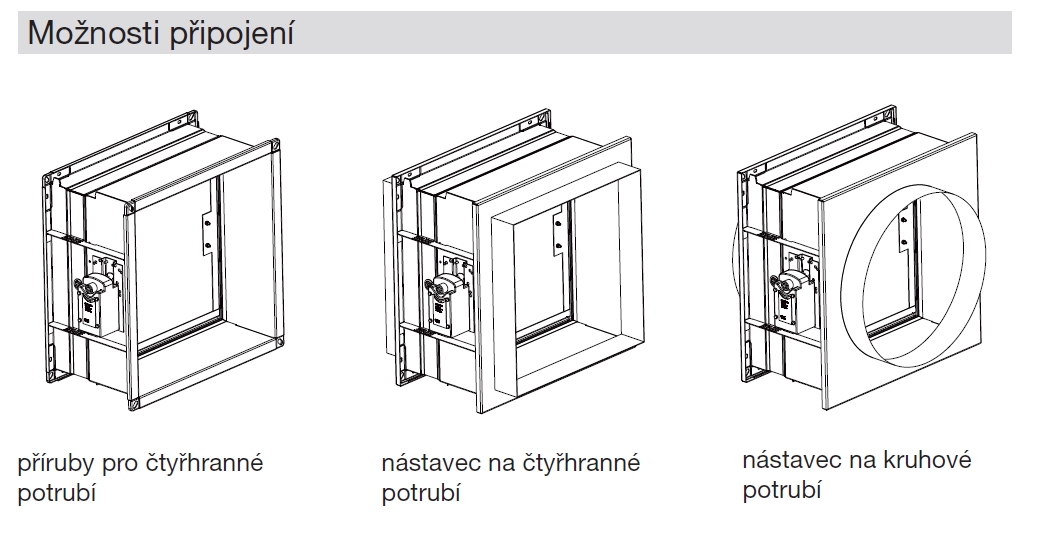 Možnosti připojení

příruby pro čtyřhranné potrubí

nástavec na čtyřhranné potrubí

nástavec na kruhové potrubí