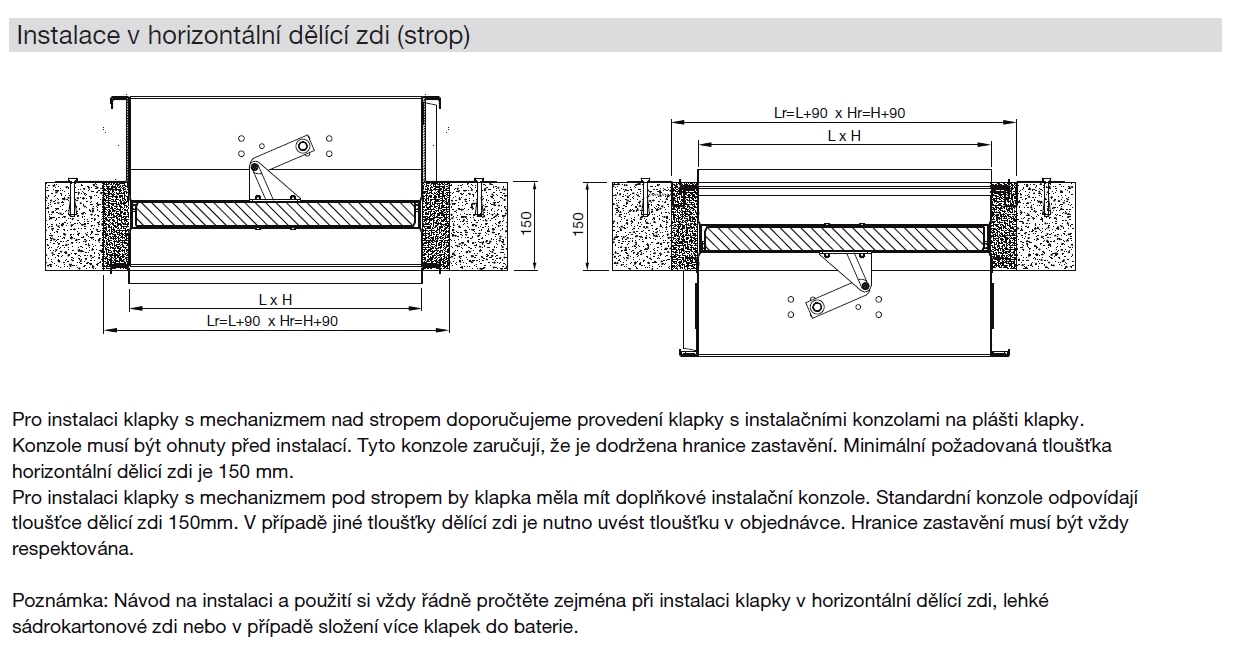 Instalace v horizontální dělící zdi (strop)

150

L x H

Lr=L+90 x Hr=H+90

Lr=L+90 x Hr=H+90

L x H

150

Pro instalaci klapky s mechanizmem nad stropem doporučujeme provedení klapky s instalačními konzolami na plášti klapky. Konzole musí být ohnuty před instalací. Tyto konzole zaručují, že je dodržena hranice zastavění. Minimální požadovaná tloušťka horizontální dělící zdi je 150 mm.
Pro instalaci klapky s mechanizmem pod stropem by klapka měla mít doplňkové instalační konzole. Standardní konzole odpovídají tloušťce dělící zdi 150mm. V případě jiné tloušťky dělící zdi je nutno uvést tloušťku v objednávce. Hranice zastavění musí být vždy respektována.

Poznámka: Návod na instalaci a použití si vždy řádně pročtěte zejména při instalaci klapky v horizontální dělící zdi, lehké sádrokartonové zdi nebo v případě složení více klapek do baterie.