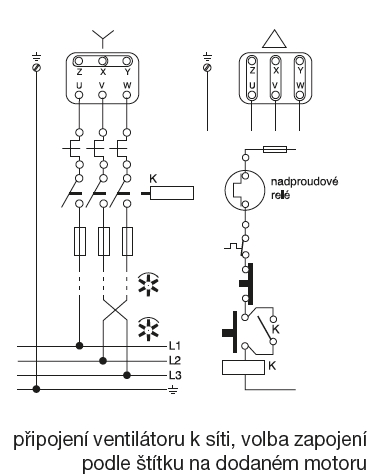 Z X Y
U V W

Z X Y
U V W

K

nadproudové relé

K

K

L1
L2
L3

připojení ventilátoru k síti, volba zapojení podle štítku na dodaném motoru